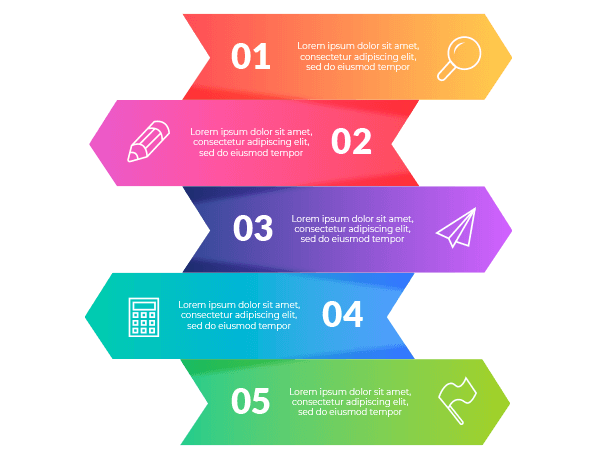 01

Lorem ipsum dolor sit amet, consectetur adipiscing elit, sed do eiusmod tempor

Lorem ipsum dolor sit amet, consectetur adipiscing elit, sed do eiusmod tempor

02

03

Lorem ipsum dolor sit amet, consectetur adipiscing elit, sed do eiusmod tempor

Lorem ipsum dolor sit amet, consectetur adipiscing elit, sed do eiusmod tempor

04

05

Lorem ipsum dolor sit amet, consectetur adipiscing elit, sed do eiusmod tempor